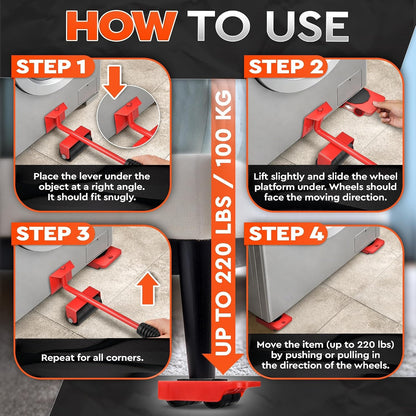 HOW TO USE

STEP 1

Place the lever under the object at a right angle. It should fit snugly.

STEP 2

Lift slightly and slide the wheel platform under. Wheels should face the moving direction.

UP TO 220 LBS / 100 KG

STEP 3

Repeat for all corners.

STEP 4

Move the item (up to 220 lbs) by pushing or pulling in the direction of the wheels.